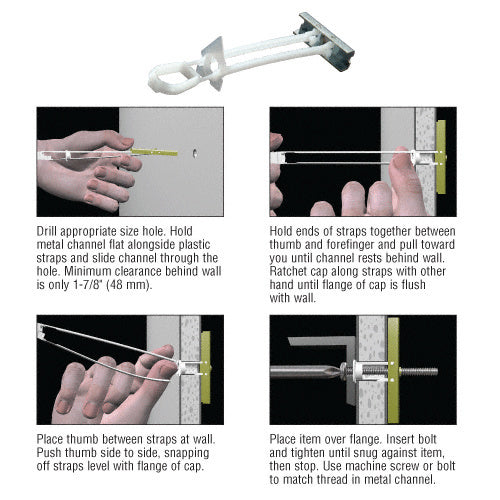 Drill appropriate size hole. Hold metal channel flat alongside plastic straps and slide channel through the hole. Minimum clearance behind wall is only 1-7/8" (48 mm).

Hold ends of straps together between thumb and forefinger and pull toward you until channel rests behind wall. Ratchet cap along straps with other hand until flange of cap is flush with wall.

Place thumb between straps at wall. Push thumb side to side, snapping off straps level with flange of cap.

Place item over flange. Insert bolt and tighten until snug against item, then stop. Use machine screw or bolt to match thread in metal channel.