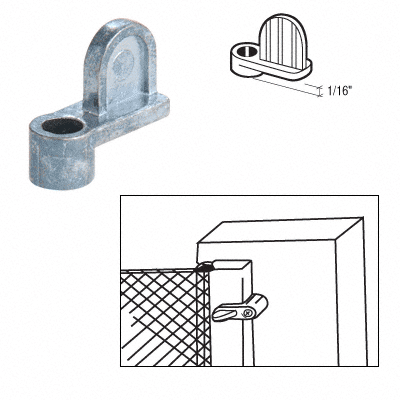 1/16"