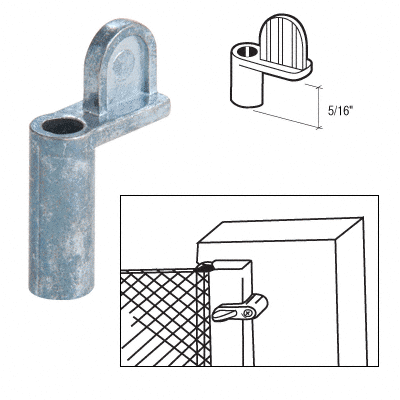 5/16"