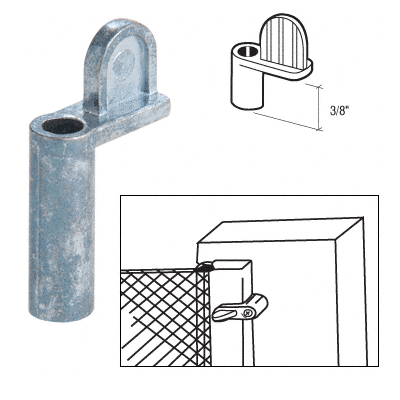 3/8"