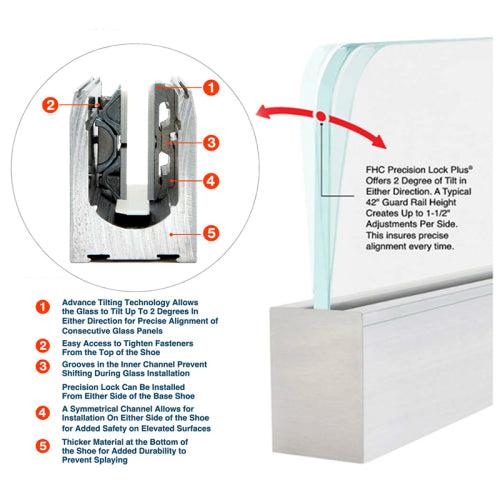 1
2
3
4
5

FHC Precision Lock Plus® Offers 2 Degree of Tilt in Either Direction. A Typical 42" Guard Rail Height Creates Up to 1-1/2" Adjustments Per Side. This insures precise alignment every time.

1 Advance Tilting Technology Allows the Glass to Tilt Up To 2 Degrees In Either Direction for Precise Alignment of Consecutive Glass Panels

2 Easy Access to Tighten Fasteners From the Top of the Shoe

3 Grooves in the Inner Channel Prevent Shifting During Glass Installation

Precision Lock Can Be Installed From Either Side of the Base Shoe

4 A Symmetrical Channel Allows for Installation On Either Side of the Shoe for Added Safety on Elevated Surfaces

5 Thicker Material at the Bottom of the Shoe for Added Durability to Prevent Splaying